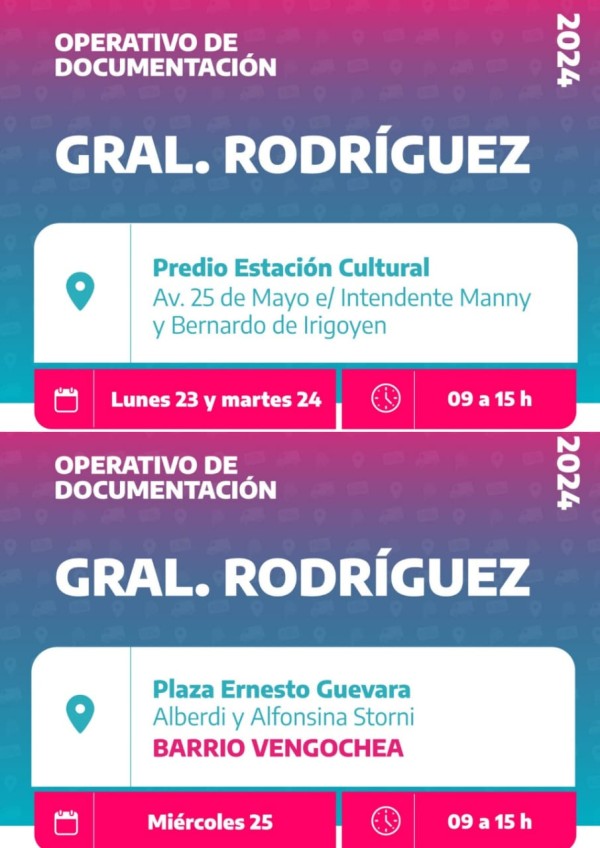 OPERATIVO DE DOCUMENTACIÓN

2024

GRAL. RODRÍGUEZ

Predio Estación Cultural
Av. 25 de Mayo e/ Intendente Manny y Bernardo de Irigoyen

Lunes 23 y martes 24

09 a 15 h

OPERATIVO DE DOCUMENTACIÓN

2024

GRAL. RODRÍGUEZ

Plaza Ernesto Guevara
Alberdi y Alfonsina Storni
BARRIO VENGOCHEA

Miércoles 25

09 a 15 h